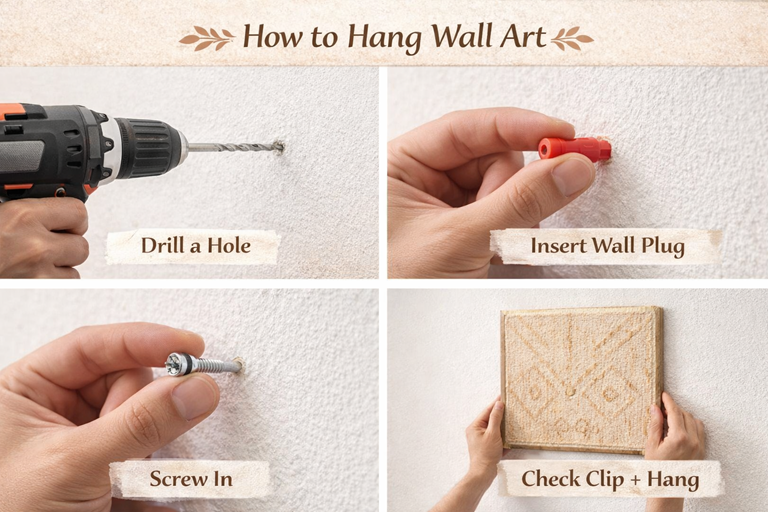 How to Hang Wall Art

Drill a Hole

Insert Wall Plug

Screw In

Check Clip + Hang